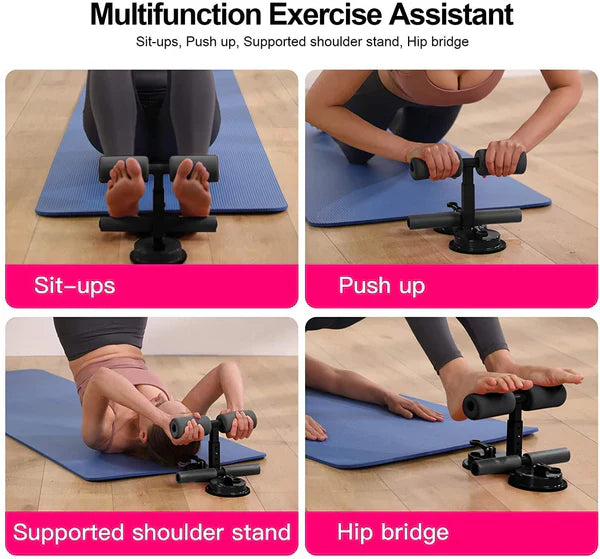 Multifunction Exercise Assistant

Sit-ups, Push up, Supported shoulder stand, Hip bridge

Sit–ups

Push up

Supported shoulder stand

Hip bridge